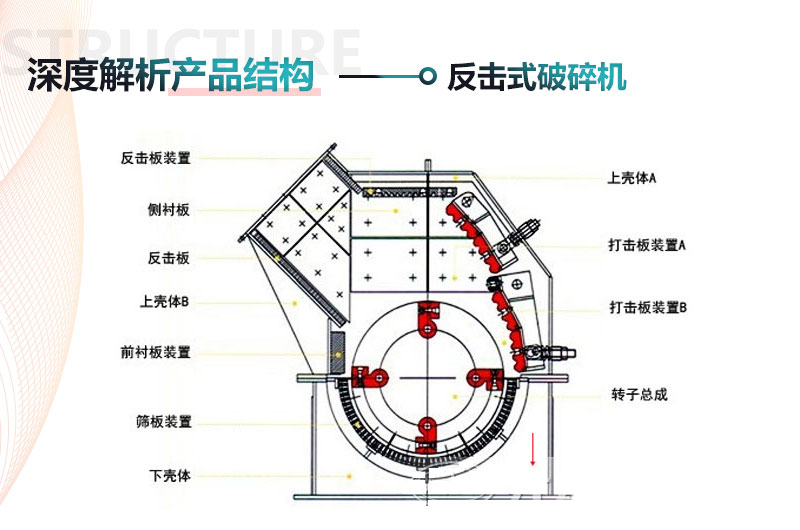 STRUCTURE
深度解析产品结构 反击式破碎机

反击板装置
侧衬板
反击板
上壳体B
前衬板装置
筛板装置
下壳体

上壳体A
打击板装置A
打击板装置B
转子总成